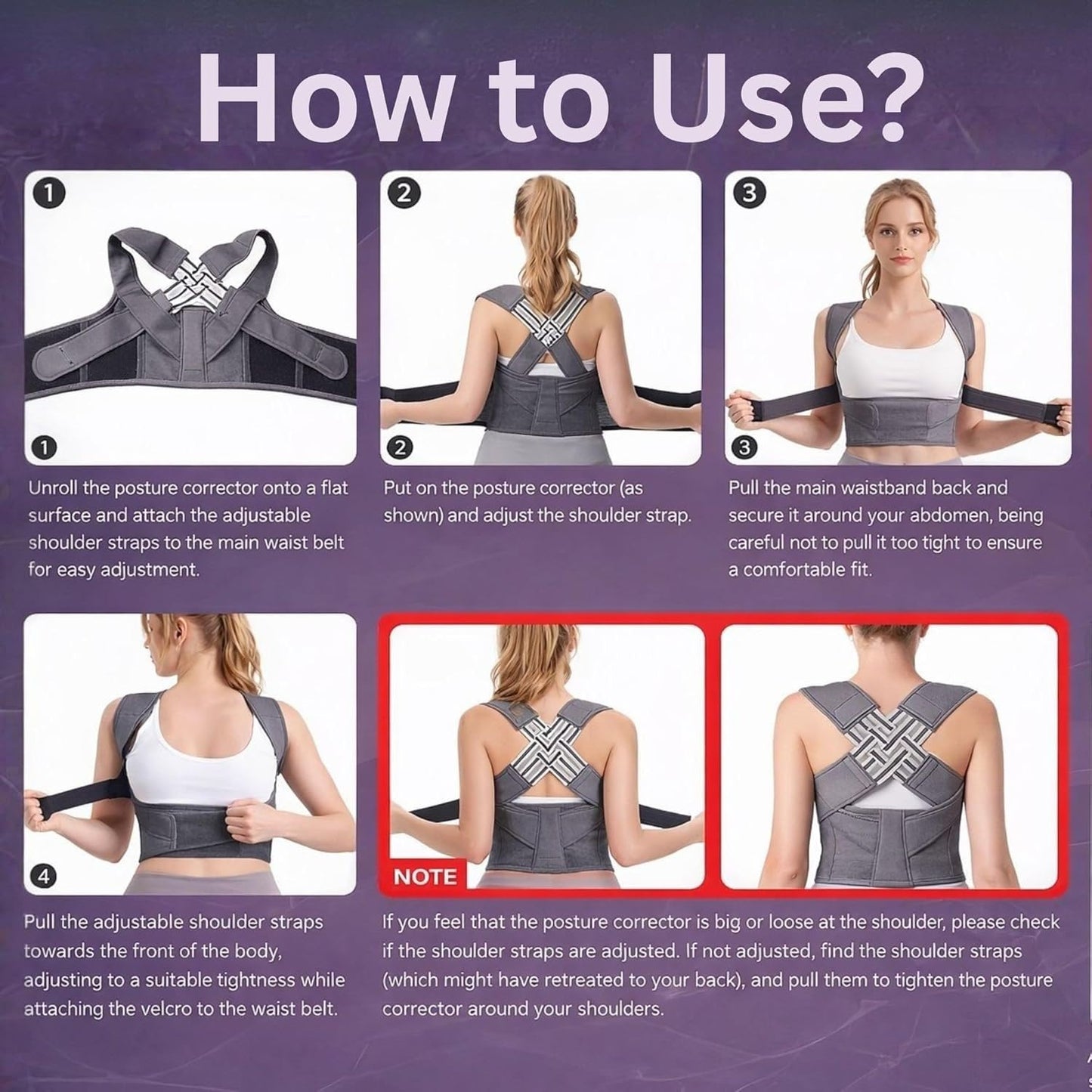 How to Use?

1

1

Unroll the posture corrector onto a flat surface and attach the adjustable shoulder straps to the main waist belt for easy adjustment.

2

2

Put on the posture corrector (as shown) and adjust the shoulder strap.

3

3

Pull the main waistband back and secure it around your abdomen, being careful not to pull it too tight to ensure a comfortable fit.

4

Pull the adjustable shoulder straps towards the front of the body, adjusting to a suitable tightness while attaching the velcro to the waist belt.

NOTE

If you feel that the posture corrector is big or loose at the shoulder, please check if the shoulder straps are adjusted. If not adjusted, find the shoulder straps (which might have retreated to your back), and pull them to tighten the posture corrector around your shoulders.